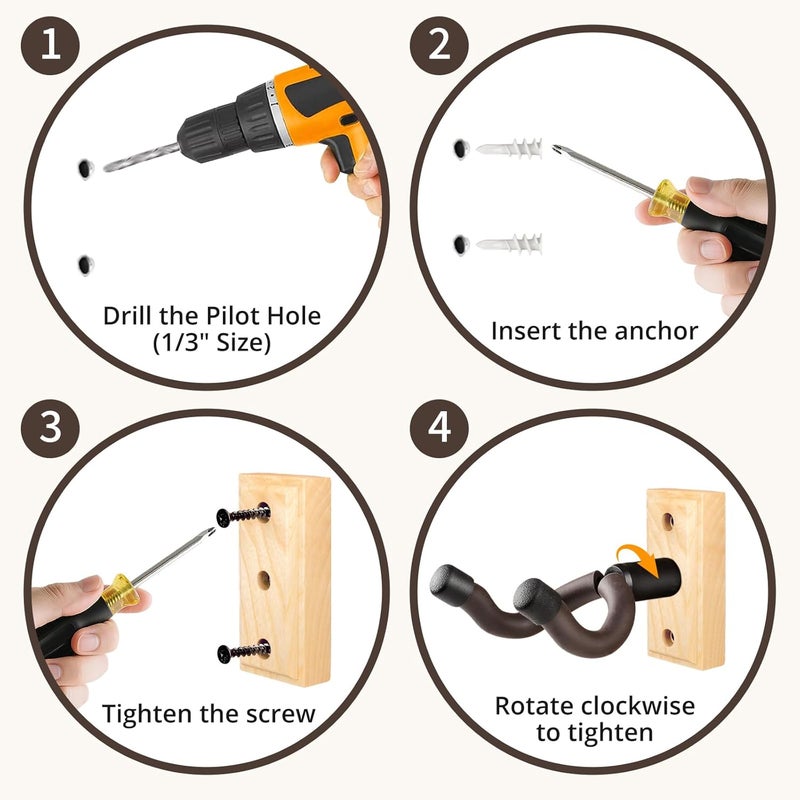 1

Drill the Pilot Hole (1/3" Size)

2

Insert the anchor

3

Tighten the screw

4

Rotate clockwise to tighten